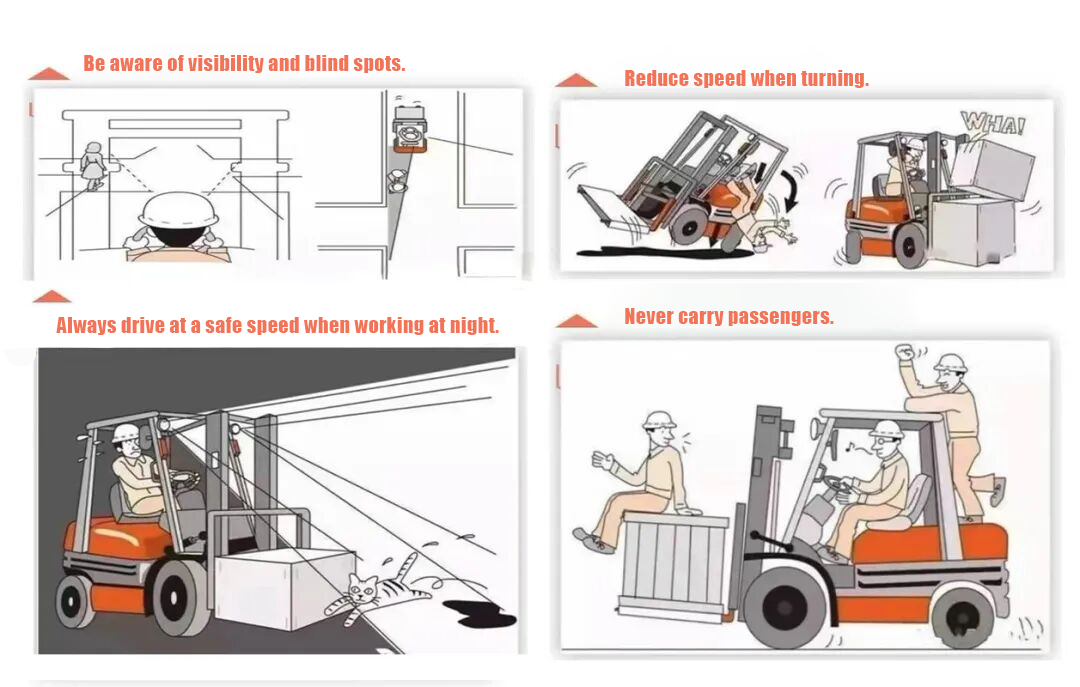 Be aware of visibility and blind spots.

Reduce speed when turning.

WHA!

Always drive at a safe speed when working at night.

Never carry passengers.